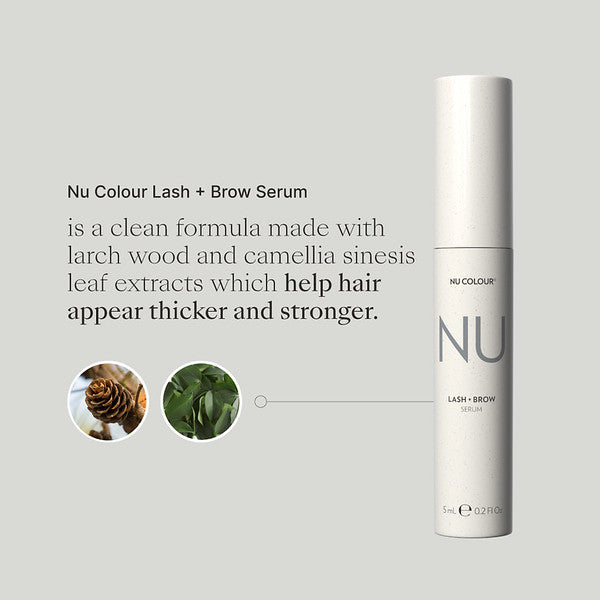 Nu Colour Lash + Brow Serum

is a clean formula made with larch wood and camellia sinesis leaf extracts which help hair appear thicker and stronger.

NU COLOUR®

NU

LASH + BROW
SERUM

5 mL ℮ 0.2 Fl Oz