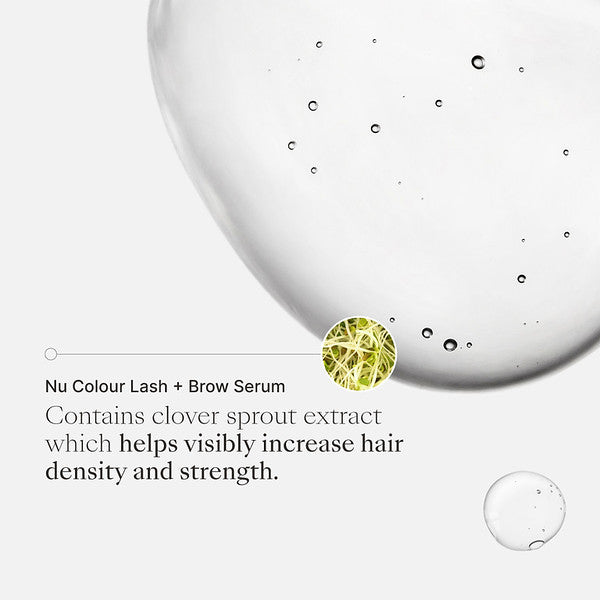 Nu Colour Lash + Brow Serum

Contains clover sprout extract which helps visibly increase hair density and strength.